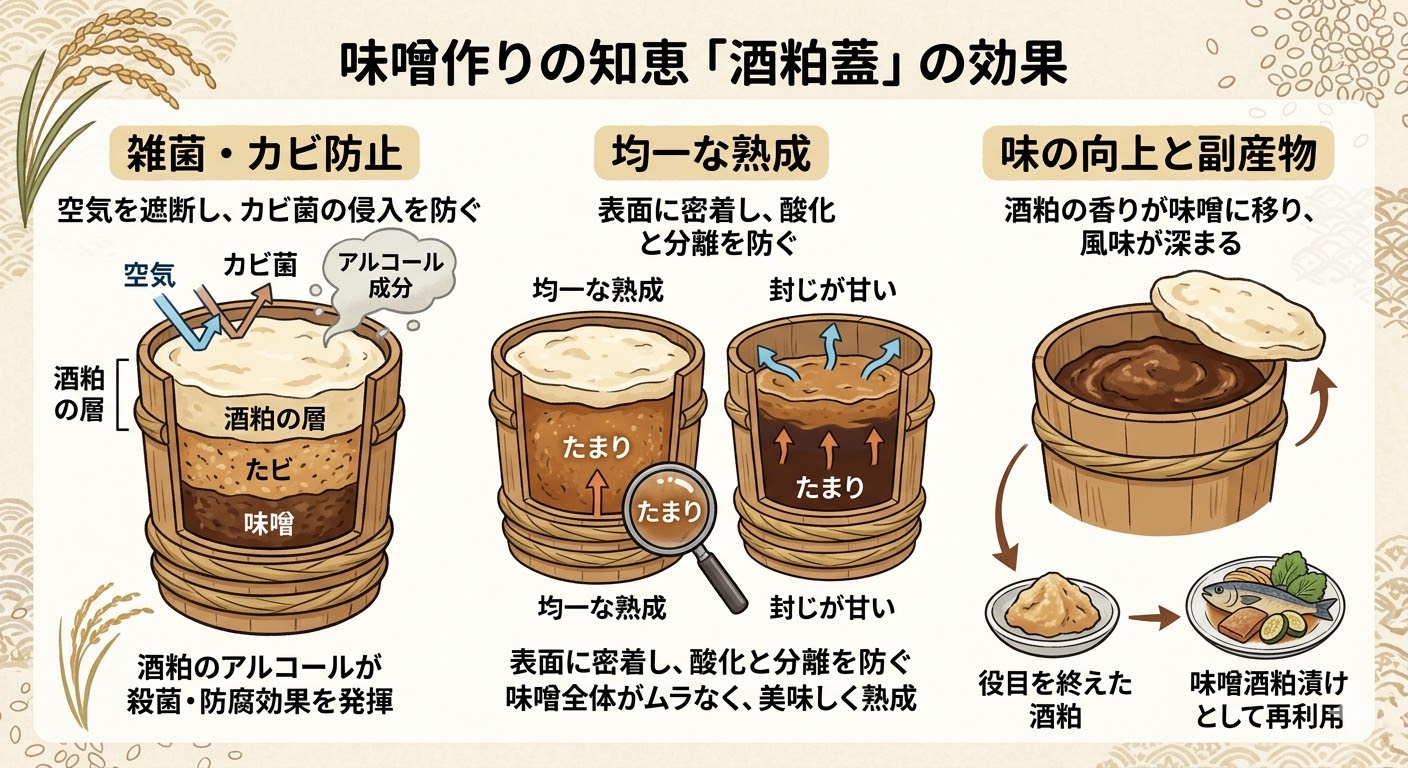 味噌作りの知恵「酒粕蓋」の効果

雑菌・カビ防止

空気を遮断し、カビ菌の侵入を防ぐ

空気
カビ菌
アルコール成分

酒粕の層

酒粕の層
たビ
味噌

酒粕のアルコールが殺菌・防腐効果を発揮

均一な熟成

表面に密着し、酸化と分離を防ぐ

均一な熟成
封じが甘い

たまり
たまり
たまり

均一な熟成
封じが甘い

表面に密着し、酸化と分離を防ぐ
味噌全体がムラなく、美味しく熟成

味の向上と副産物

酒粕の香りが味噌に移り、風味が深まる

役目を終えた酒粕

味噌酒粕漬けとして再利用